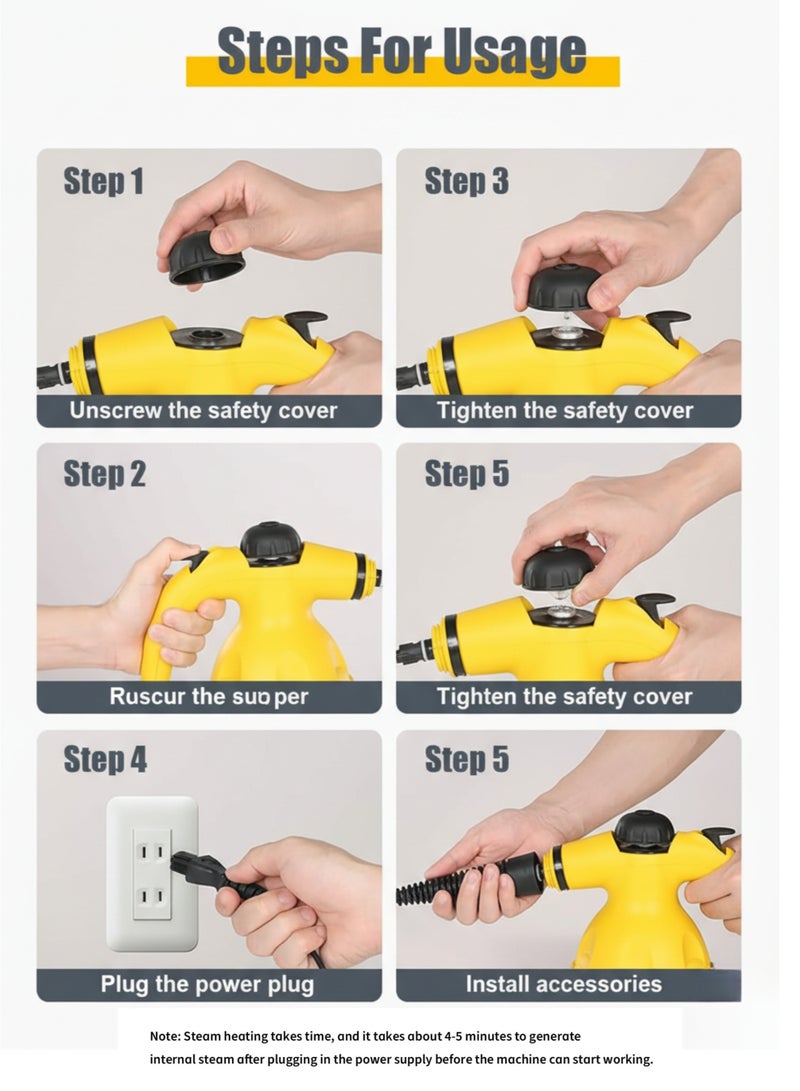 Steps For Usage

Step 1

Unscrew the safety cover

Step 3

Tighten the safety cover

Step 2

Ruscur the suoper

Step 5

Tighten the safety cover

Step 4

Plug the power plug

Step 5

Install accessories

Note: Steam heating takes time, and it takes about 4-5 minutes to generate internal steam after plugging in the power supply before the machine can start working.